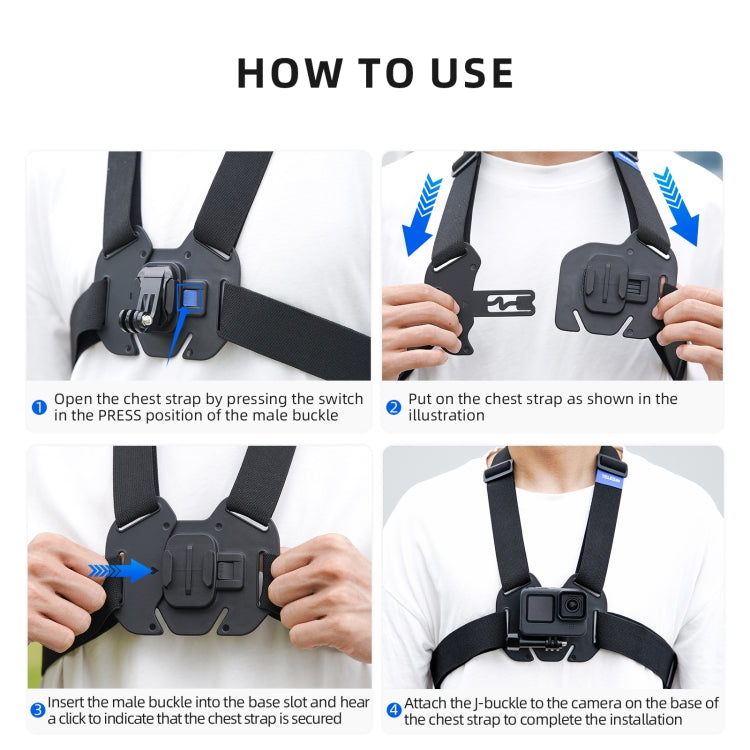 HOW TO USE

1 Open the chest strap by pressing the switch in the PRESS position of the male buckle

2 Put on the chest strap as shown in the illustration

3 Insert the male buckle into the base slot and hear a click to indicate that the chest strap is secured

4 Attach the J-buckle to the camera on the base of the chest strap to complete the installation