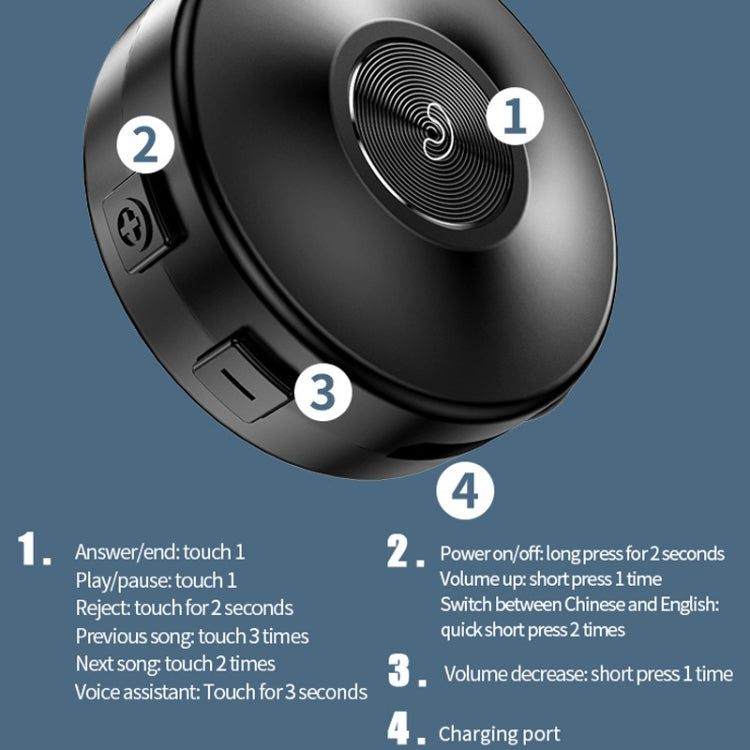 1

2

3

4

1. Answer/end: touch 1
Play/pause: touch 1
Reject: touch for 2 seconds
Previous song: touch 3 times
Next song: touch 2 times
Voice assistant: Touch for 3 seconds

2. Power on/off: long press for 2 seconds
Volume up: short press 1 time
Switch between Chinese and English: quick short press 2 times

3. Volume decrease: short press 1 time

4. Charging port