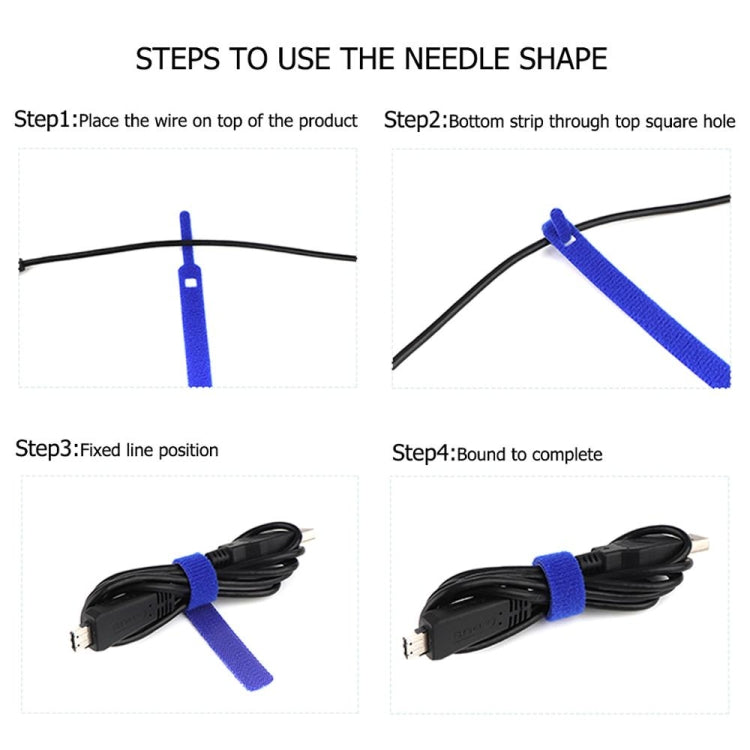 STEPS TO USE THE NEEDLE SHAPE

Step1:Place the wire on top of the product

Step2:Bottom strip through top square hole

Step3:Fixed line position

Step4:Bound to complete