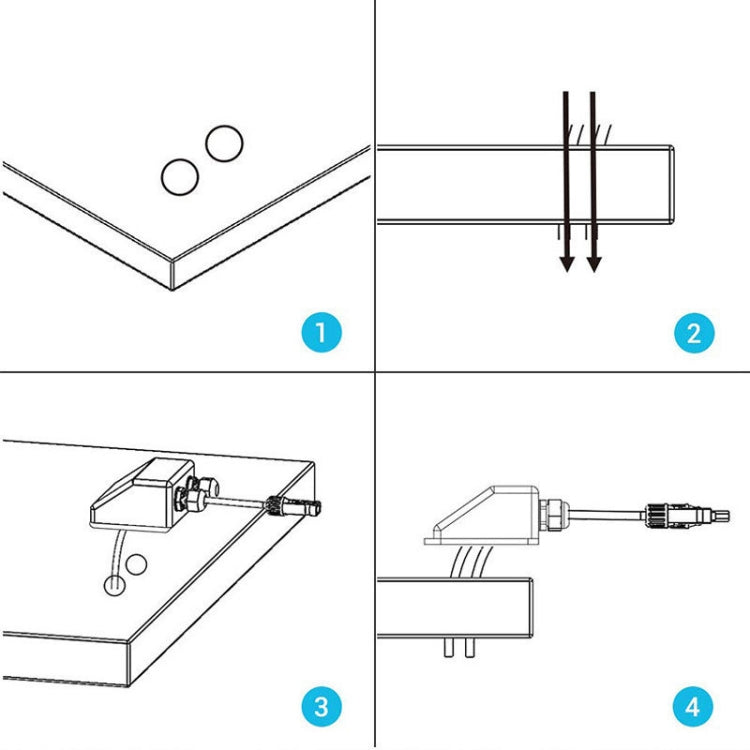 1

2

3

4