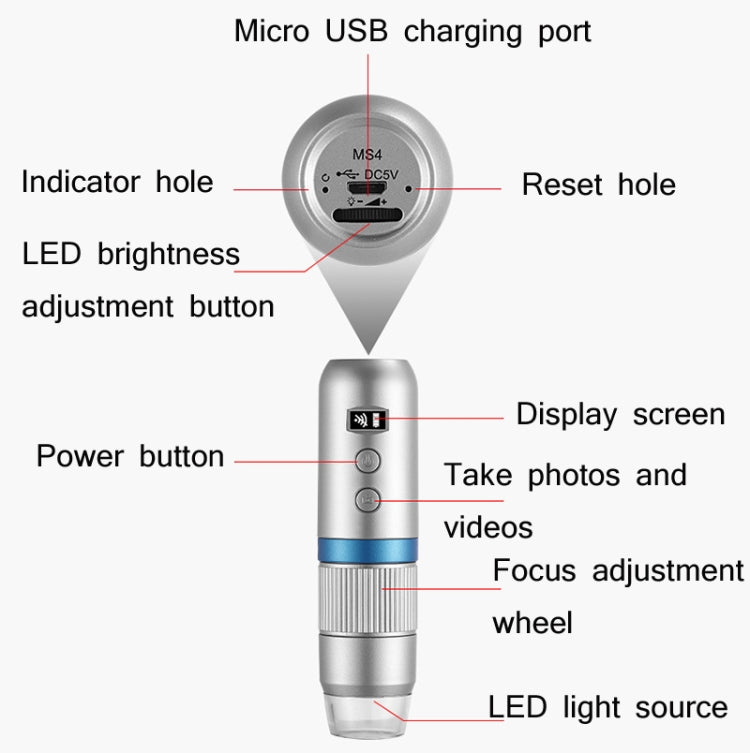 Micro USB charging port

MS4

DC5V

Indicator hole

Reset hole

LED brightness adjustment button

Display screen

Power button

Take photos and videos

Focus adjustment wheel

LED light source