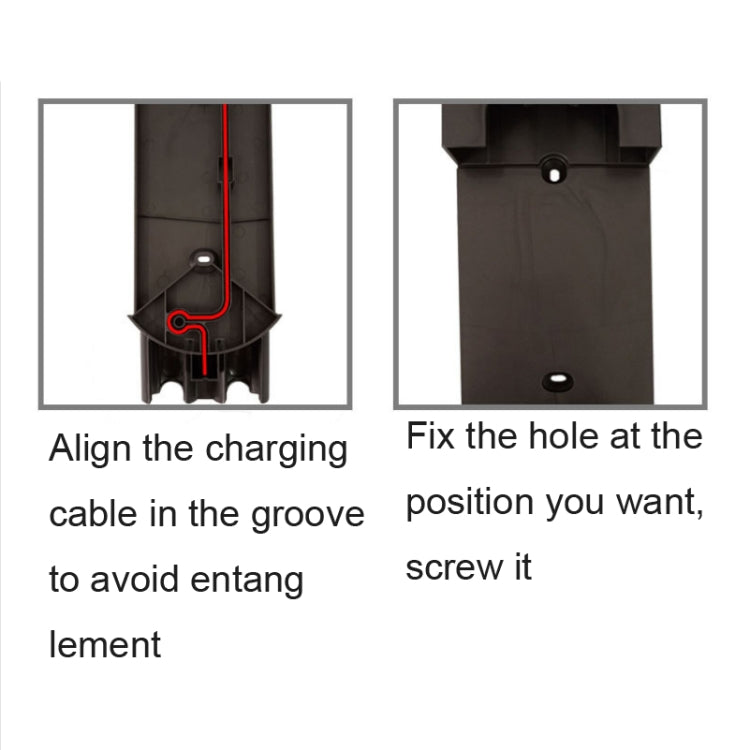 Align the charging cable in the groove to avoid entang lement

Fix the hole at the position you want, screw it