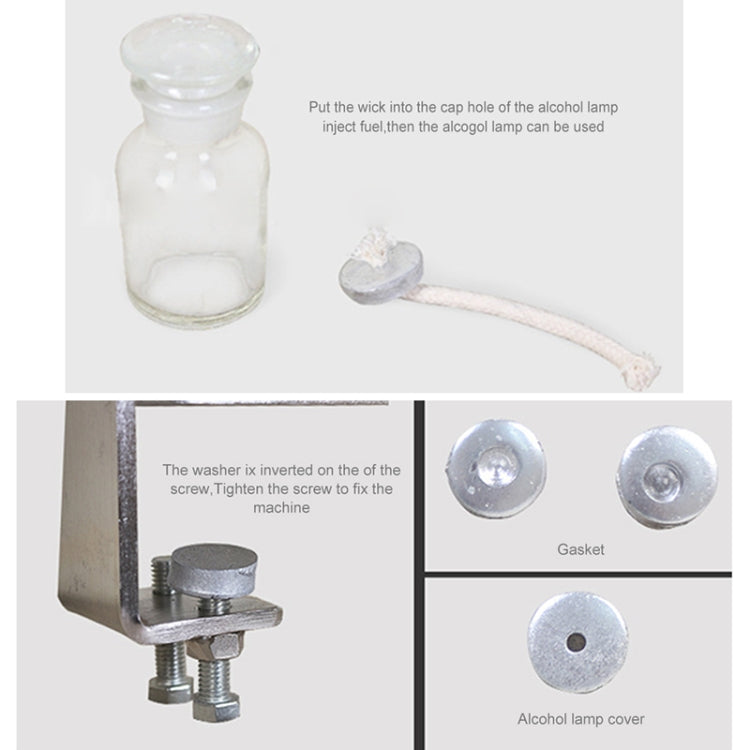 Put the wick into the cap hole of the alcohol lamp inject fuel,then the alcogol lamp can be used

The washer ix inverted on the of the screw,Tighten the screw to fix the machine

Gasket

Alcohol lamp cover