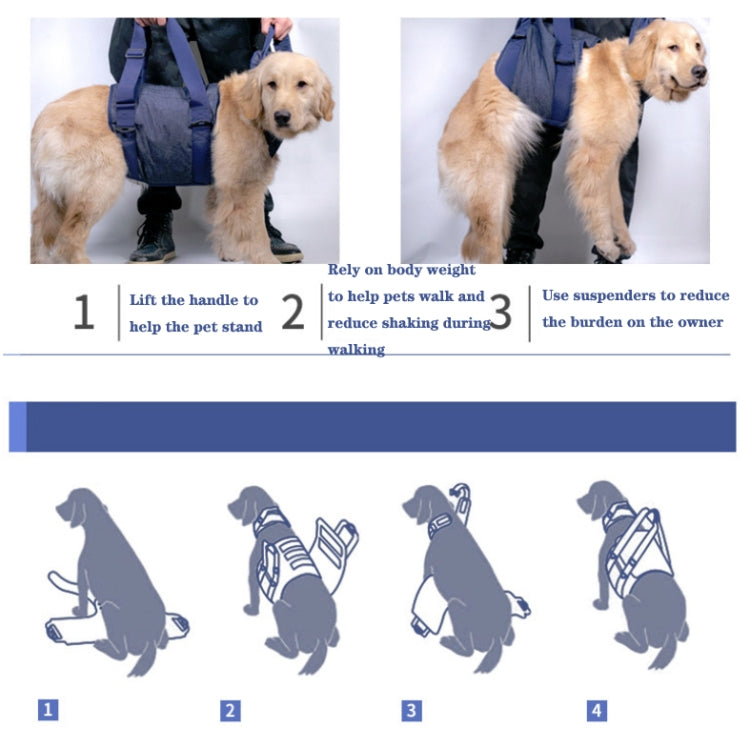 1 Lift the handle to help the pet stand

2 Rely on body weight to help pets walk and reduce shaking during walking

3 Use suspenders to reduce the burden on the owner

1

2

3

4