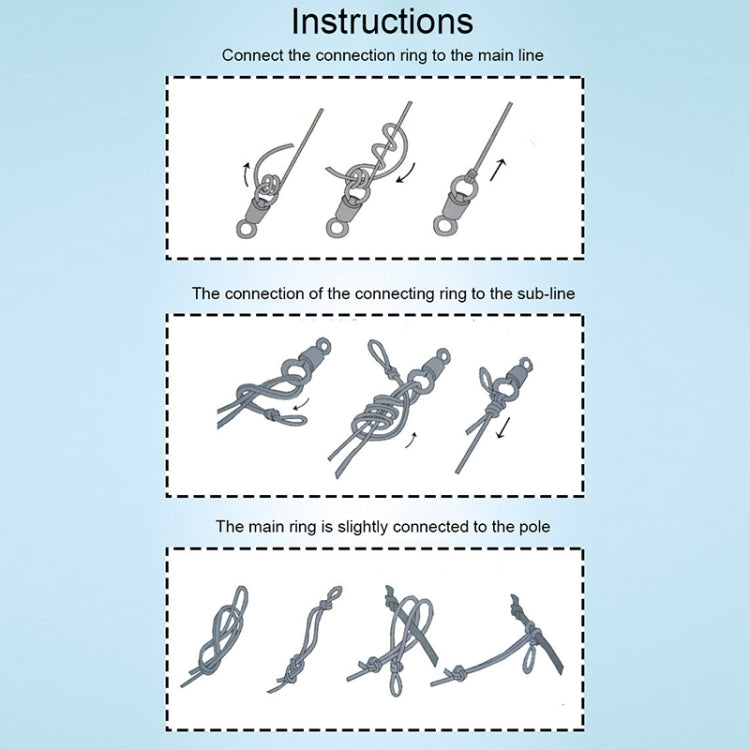 Instructions

Connect the connection ring to the main line

The connection of the connecting ring to the sub-line

The main ring is slightly connected to the pole