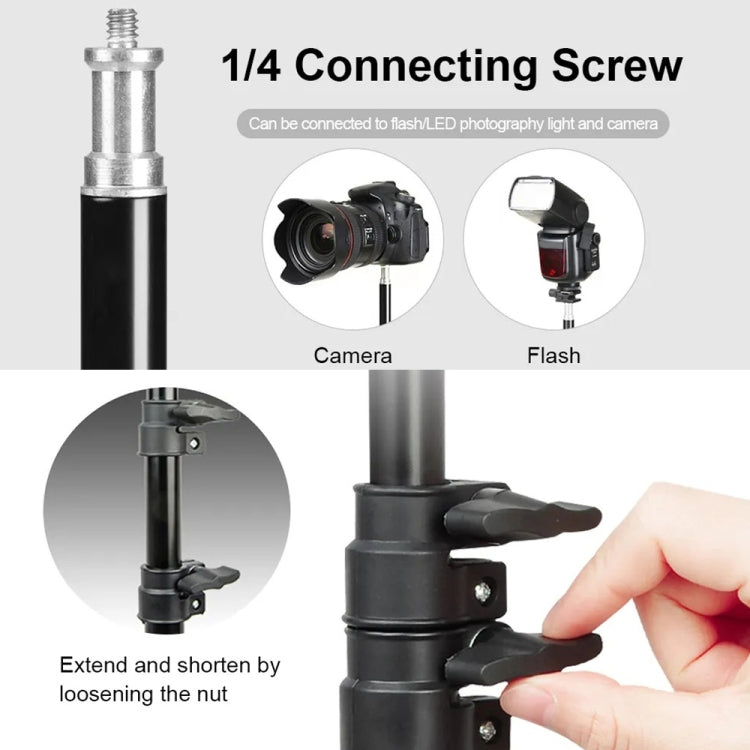 1/4 Connecting Screw

Can be connected to flash/LED photography light and camera

Camera

Flash

Extend and shorten by loosening the nut