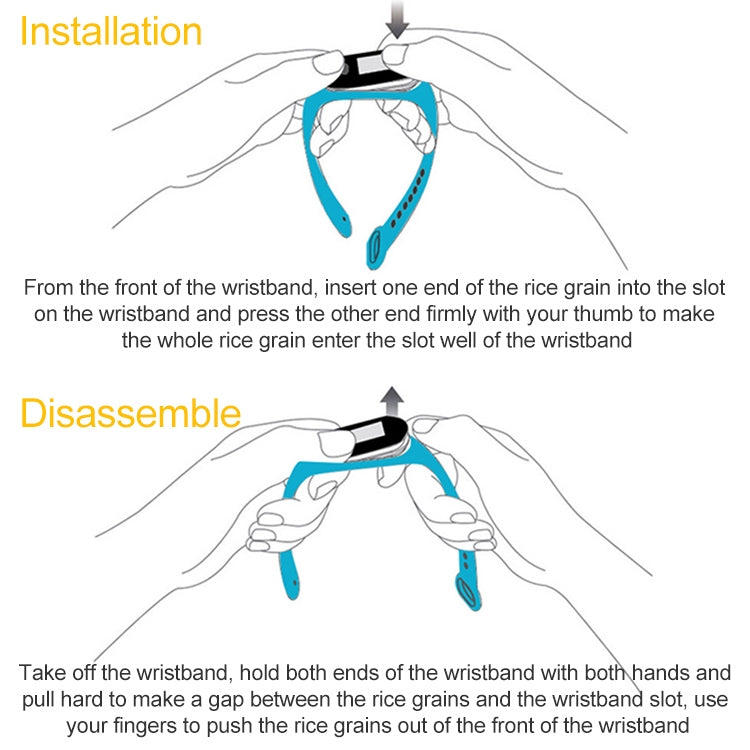 Installation

From the front of the wristband, insert one end of the rice grain into the slot on the wristband and press the other end firmly with your thumb to make the whole rice grain enter the slot well of the wristband

Disassemble

Take off the wristband, hold both ends of the wristband with both hands and pull hard to make a gap between the rice grains and the wristband slot, use your fingers to push the rice grains out of the front of the wristband