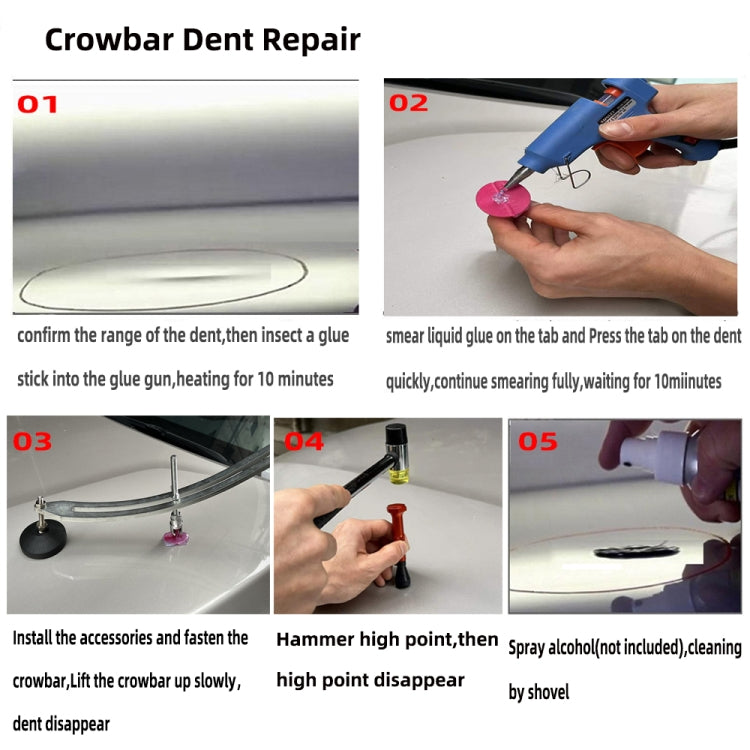 Crowbar Dent Repair

01

confirm the range of the dent,then insect a glue stick into the glue gun,heating for 10 minutes

02

smear liquid glue on the tab and Press the tab on the dent quickly,continue smearing fully,waiting for 10miinutes

03

Install the accessories and fasten the crowbar,Lift the crowbar up slowly, dent disappear

04

Hammer high point,then high point disappear

05

Spray alcohol(not included),cleaning by shovel