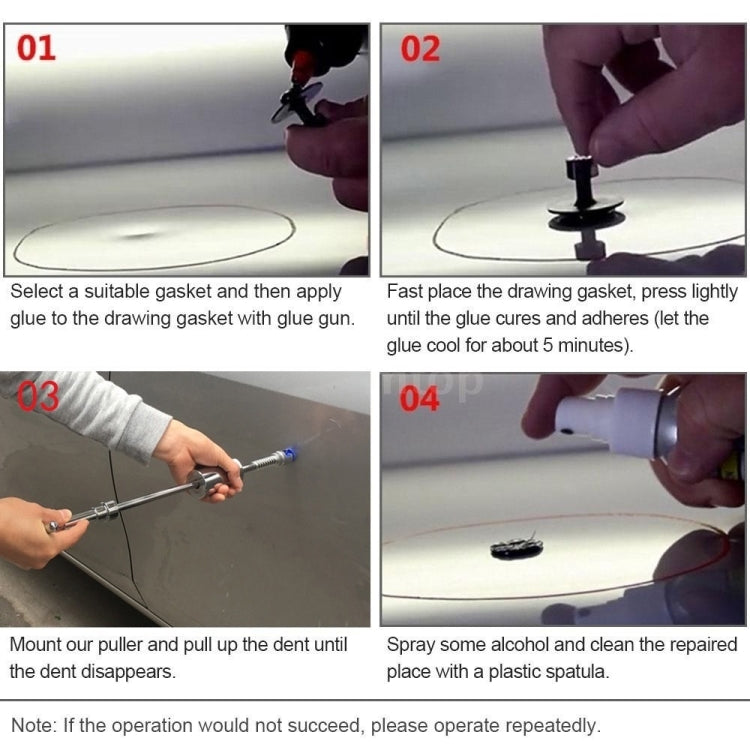 01

Select a suitable gasket and then apply glue to the drawing gasket with glue gun.

02

Fast place the drawing gasket, press lightly until the glue cures and adheres (let the glue cool for about 5 minutes).

03

Mount our puller and pull up the dent until the dent disappears.

04

Spray some alcohol and clean the repaired place with a plastic spatula.

Note: If the operation would not succeed, please operate repeatedly.