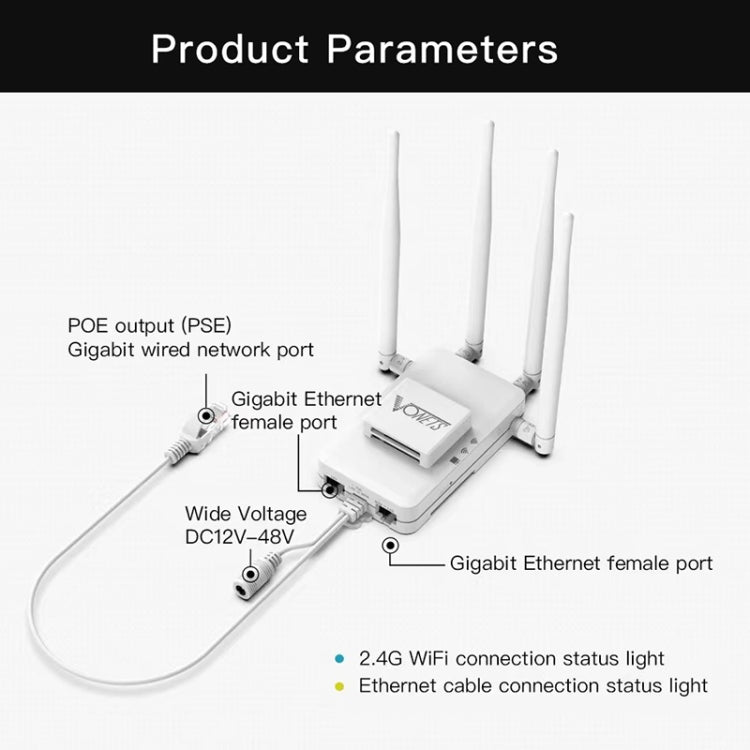 Product Parameters

POE output (PSE)
Gigabit wired network port

Gigabit Ethernet
female port

VONETS

Wide Voltage
DC12V–48V

Gigabit Ethernet female port

2.4G WiFi connection status light
Ethernet cable connection status light