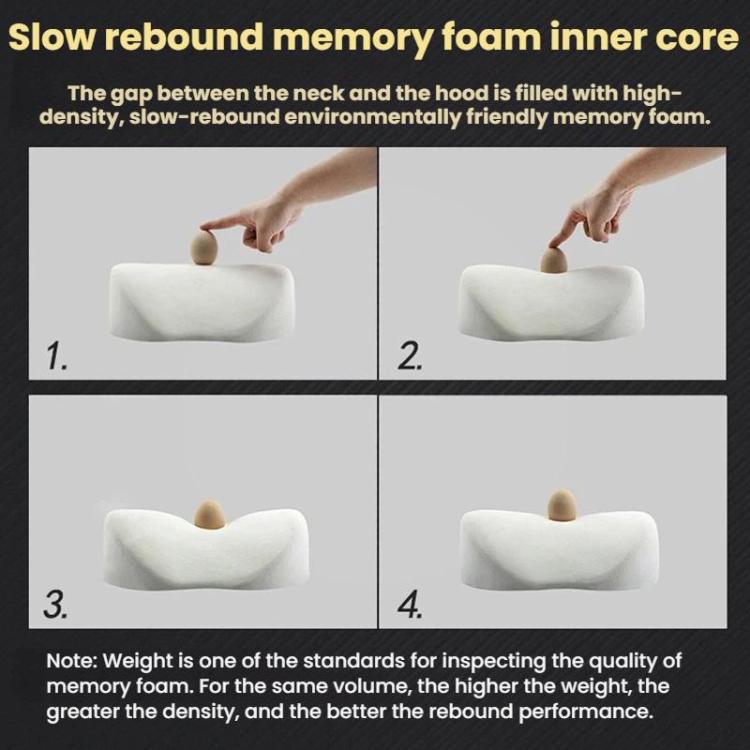 Slow rebound memory foam inner core

The gap between the neck and the hood is filled with high-density, slow-rebound environmentally friendly memory foam.

1.

2.

3.

4.

Note: Weight is one of the standards for inspecting the quality of memory foam. For the same volume, the higher the weight, the greater the density, and the better the rebound performance.