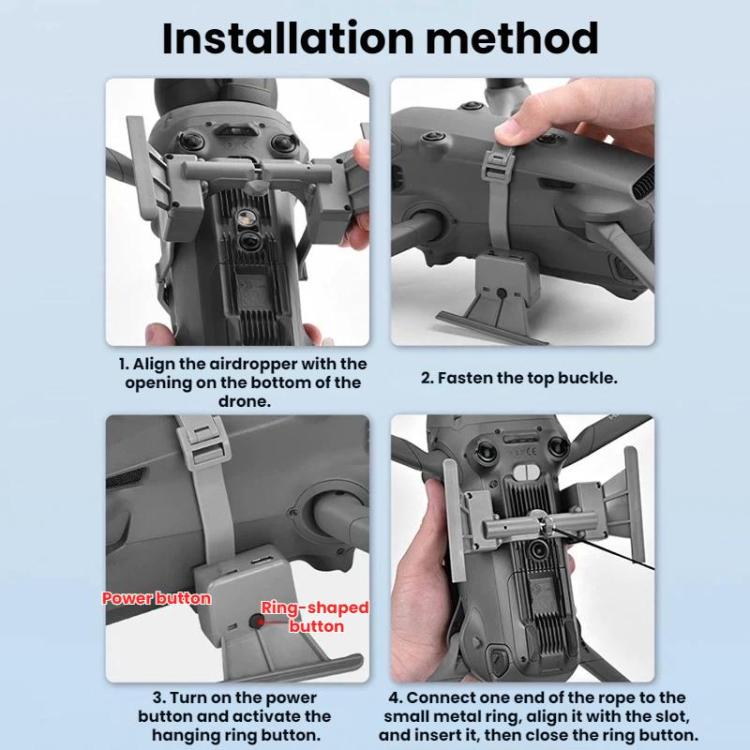 Installation method

1. Align the airdropper with the opening on the bottom of the drone.

2. Fasten the top buckle.

Power button

Ring-shaped button

3. Turn on the power button and activate the hanging ring button.

4. Connect one end of the rope to the small metal ring, align it with the slot, and insert it, then close the ring button.