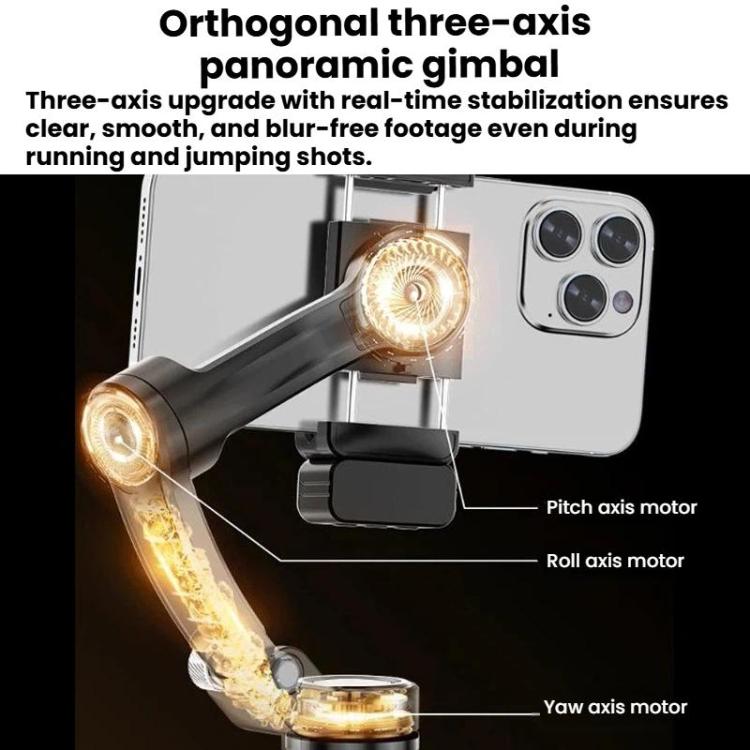 Orthogonal three-axis panoramic gimbal

Three-axis upgrade with real-time stabilization ensures clear, smooth, and blur-free footage even during running and jumping shots.

Pitch axis motor

Roll axis motor

Yaw axis motor