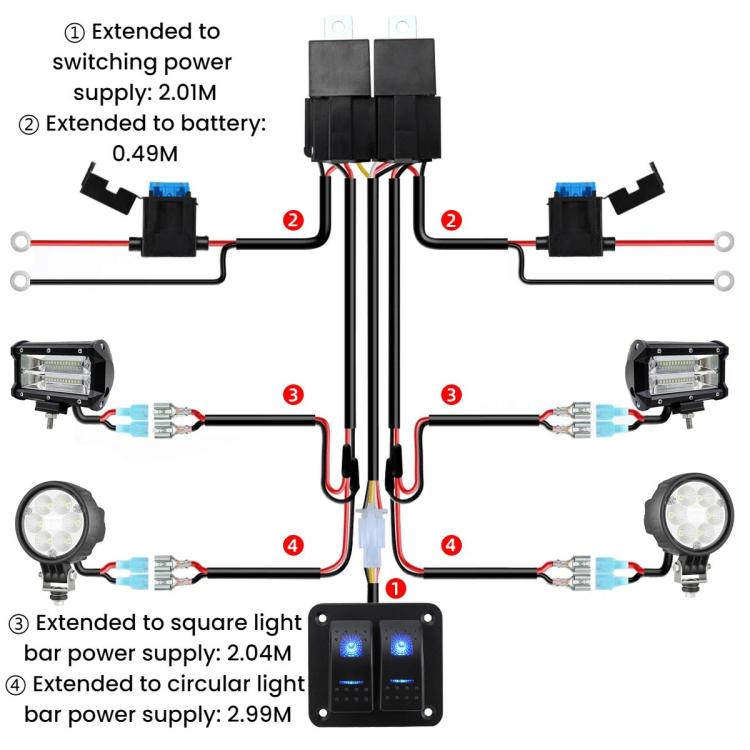 ① Extended to switching power supply: 2.01M
② Extended to battery: 0.49M

2

2

3

3

4

4

1

③ Extended to square light bar power supply: 2.04M
④ Extended to circular light bar power supply: 2.99M