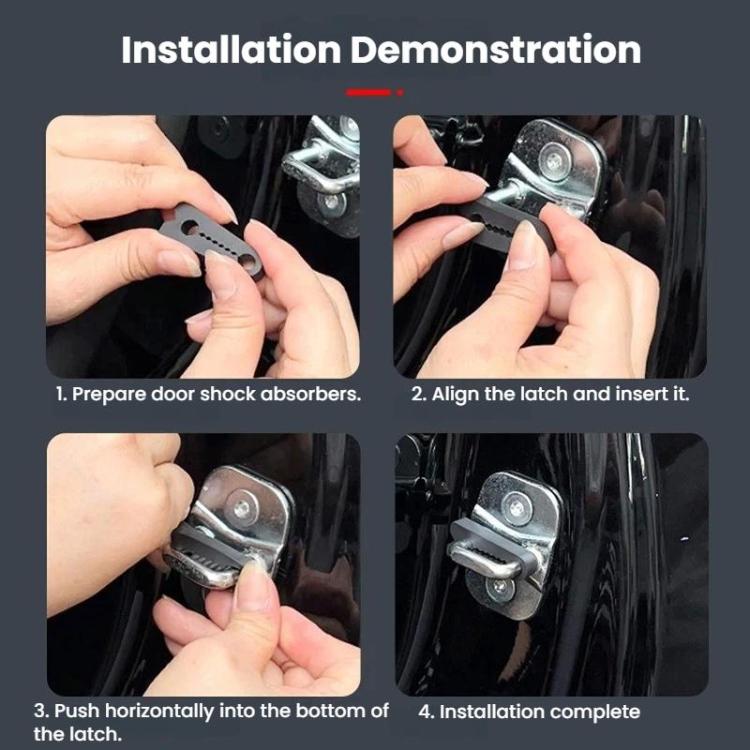 Installation Demonstration

1. Prepare door shock absorbers.

2. Align the latch and insert it.

3. Push horizontally into the bottom of the latch.

4. Installation complete