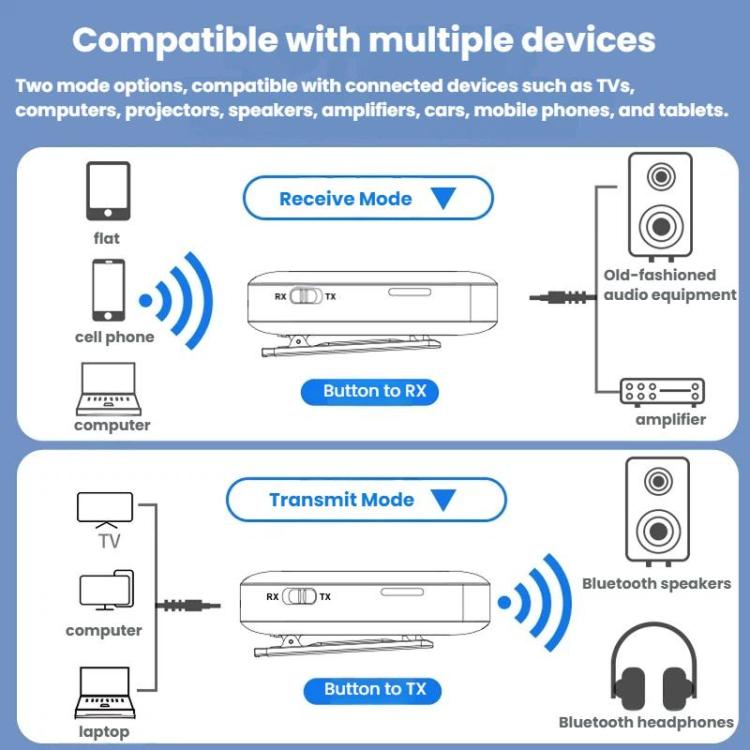 Compatible with multiple devices

Two mode options, compatible with connected devices such as TVs, computers, projectors, speakers, amplifiers, cars, mobile phones, and tablets.

Receive Mode

flat

cell phone

computer

RX TX

Button to RX

Old-fashioned audio equipment

amplifier

Transmit Mode

TV

computer

laptop

RX TX

Button to TX

Bluetooth speakers

Bluetooth headphones