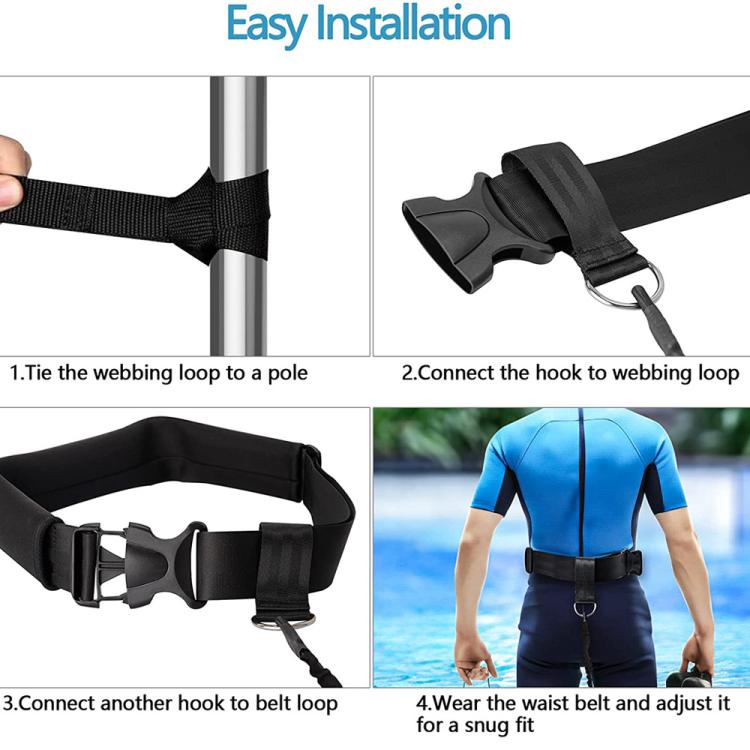 Easy Installation

1.Tie the webbing loop to a pole

2.Connect the hook to webbing loop

3.Connect another hook to belt loop

4.Wear the waist belt and adjust it for a snug fit