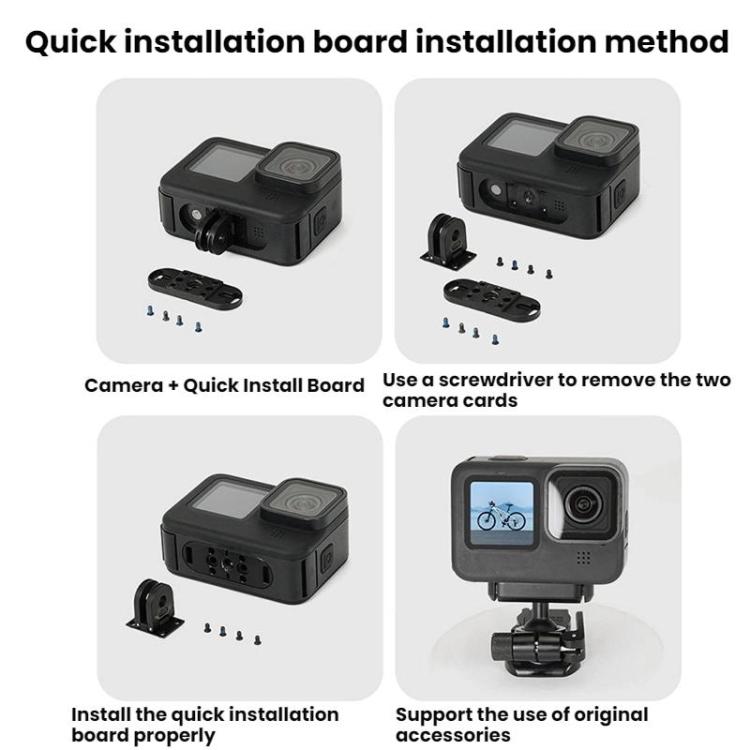 Quick installation board installation method

Camera + Quick Install Board

Use a screwdriver to remove the two camera cards

Install the quick installation board properly

Support the use of original accessories