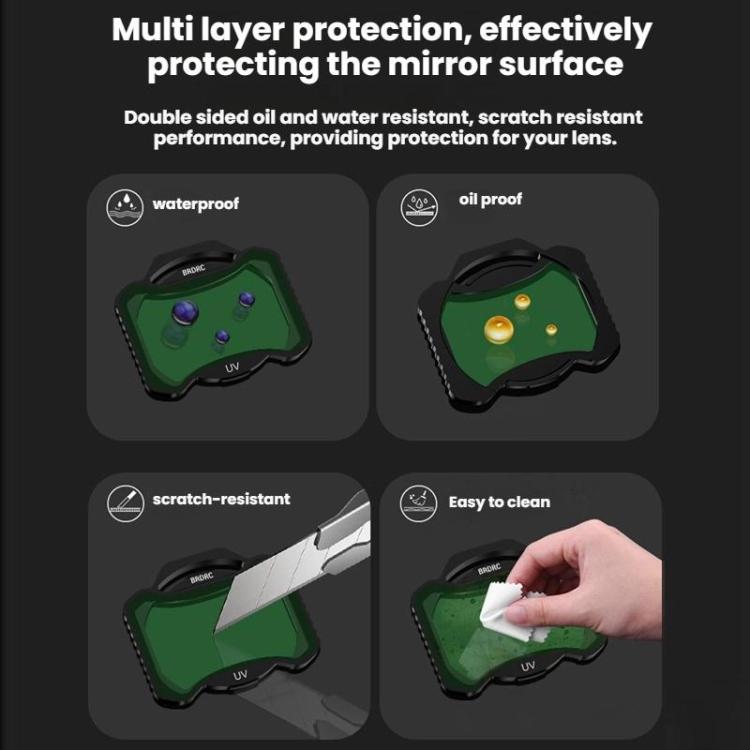 Multi layer protection, effectively protecting the mirror surface

Double sided oil and water resistant, scratch resistant performance, providing protection for your lens.

waterproof

BRDRC

UV

oil proof

scratch-resistant

BRDRC

UV

Easy to clean

BRDRC

UV