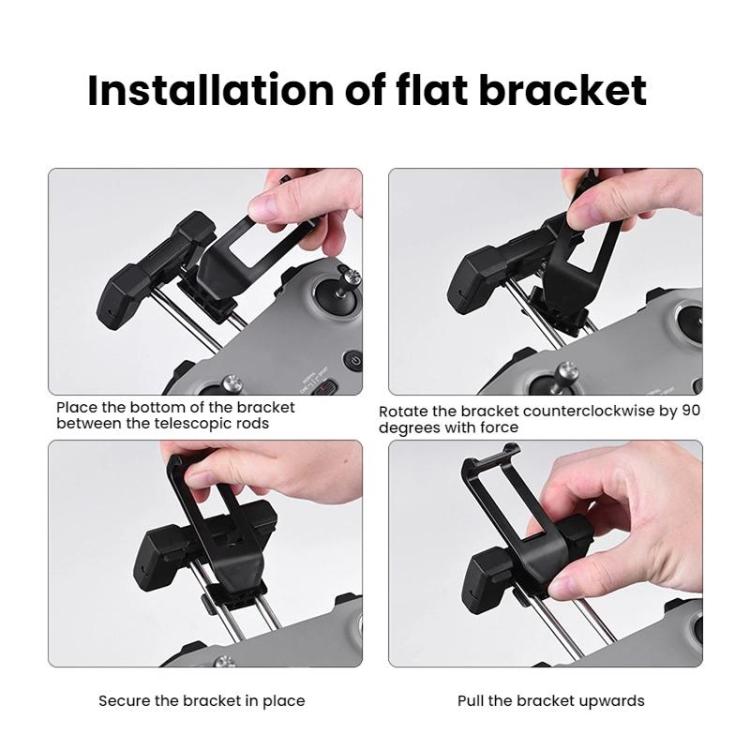 Installation of flat bracket

Place the bottom of the bracket between the telescopic rods

Rotate the bracket counterclockwise by 90 degrees with force

Secure the bracket in place

Pull the bracket upwards