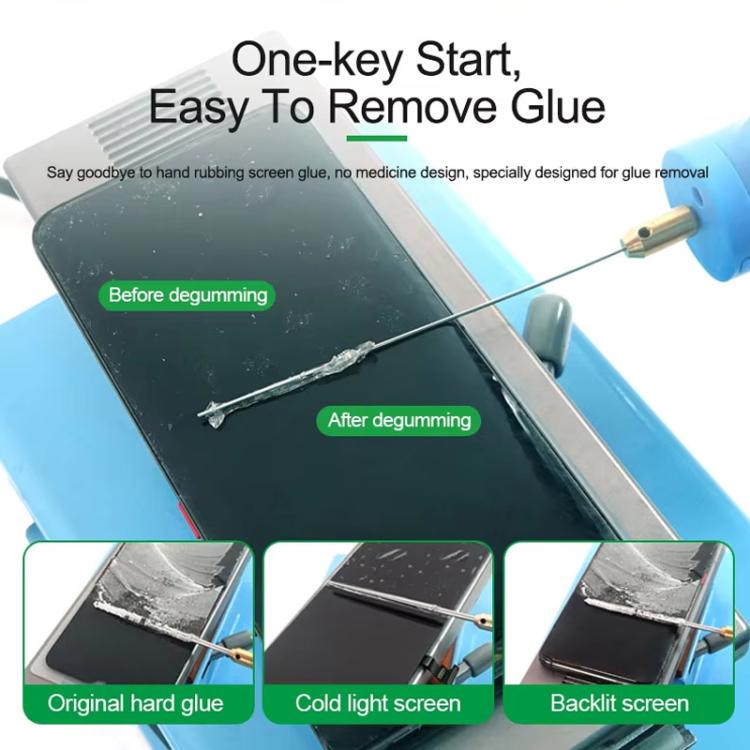 One-key Start,
Easy To Remove Glue

Say goodbye to hand rubbing screen glue, no medicine design, specially designed for glue removal

Before degumming

After degumming

Original hard glue

Cold light screen

Backlit screen