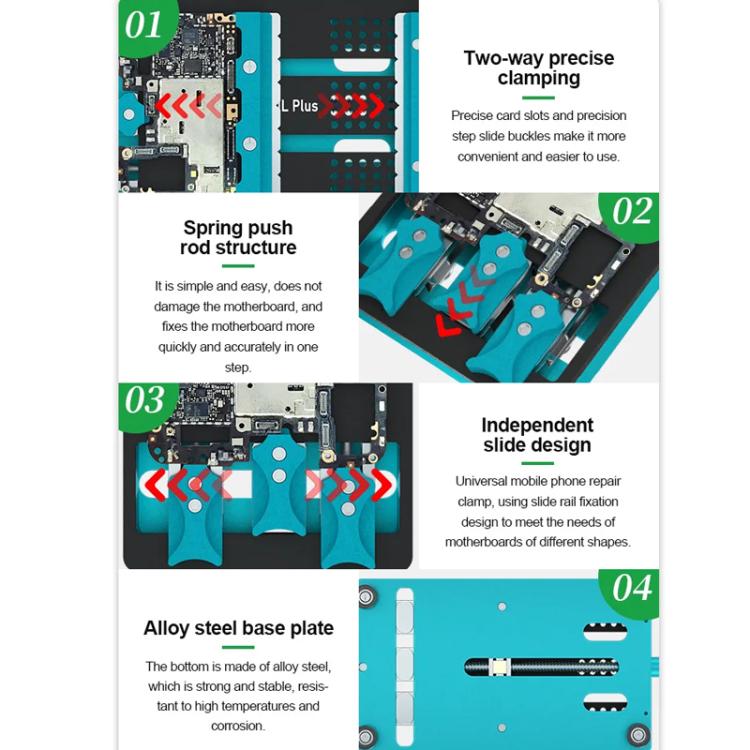 01

L Plus

Two-way precise clamping

Precise card slots and precision step slide buckles make it more convenient and easier to use.

Spring push rod structure

It is simple and easy, does not damage the motherboard, and fixes the motherboard more quickly and accurately in one step.

02

03

Independent slide design

Universal mobile phone repair clamp, using slide rail fixation design to meet the needs of motherboards of different shapes.

Alloy steel base plate

The bottom is made of alloy steel, which is strong and stable, resistant to high temperatures and corrosion.

04