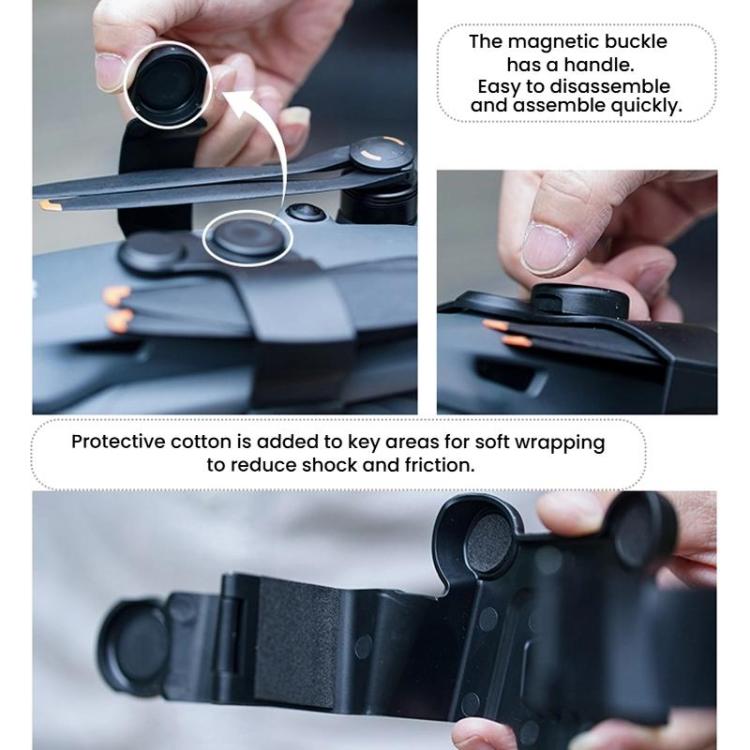 The magnetic buckle has a handle. Easy to disassemble and assemble quickly.

Protective cotton is added to key areas for soft wrapping to reduce shock and friction.