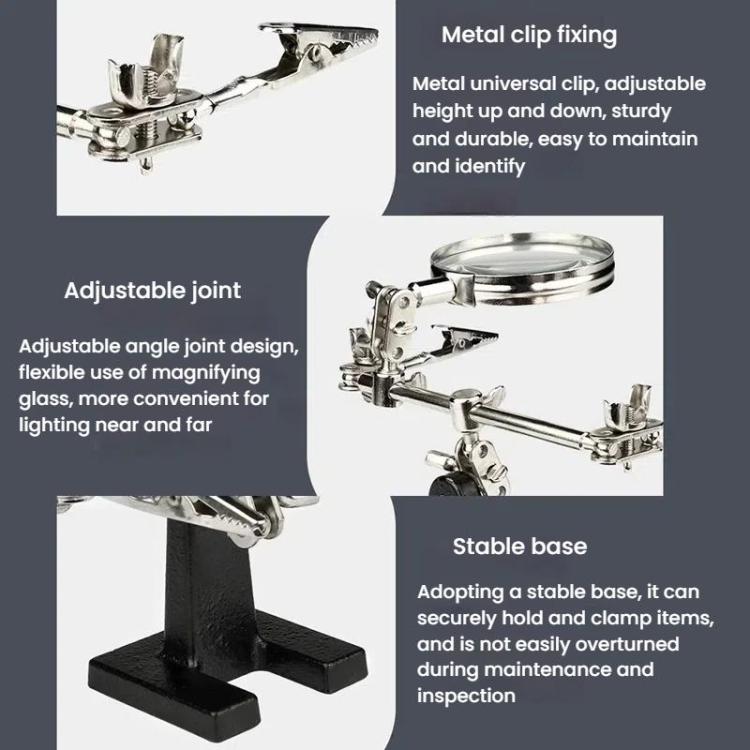 Metal clip fixing

Metal universal clip, adjustable height up and down, sturdy and durable, easy to maintain and identify

Adjustable joint

Adjustable angle joint design, flexible use of magnifying glass, more convenient for lighting near and far

Stable base

Adopting a stable base, it can securely hold and clamp items, and is not easily overturned during maintenance and inspection