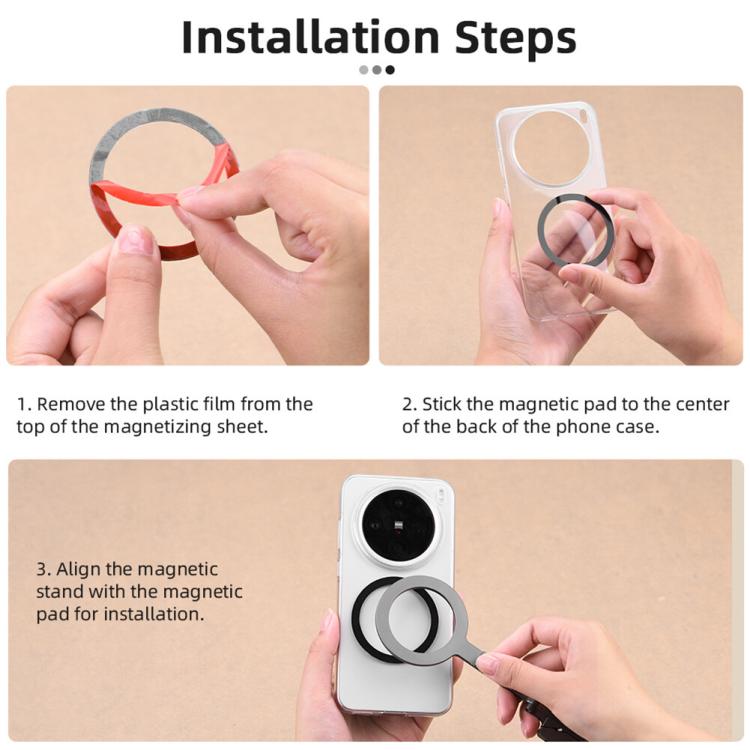 Installation Steps

1. Remove the plastic film from the top of the magnetizing sheet.

2. Stick the magnetic pad to the center of the back of the phone case.

3. Align the magnetic stand with the magnetic pad for installation.