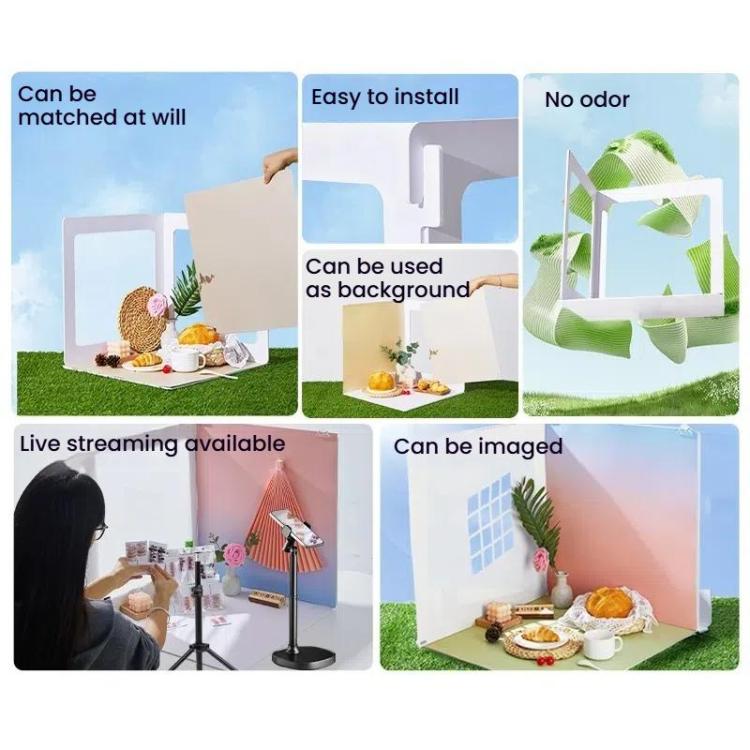 Can be matched at will

Easy to install

No odor

Can be used as background

Live streaming available

Can be imaged