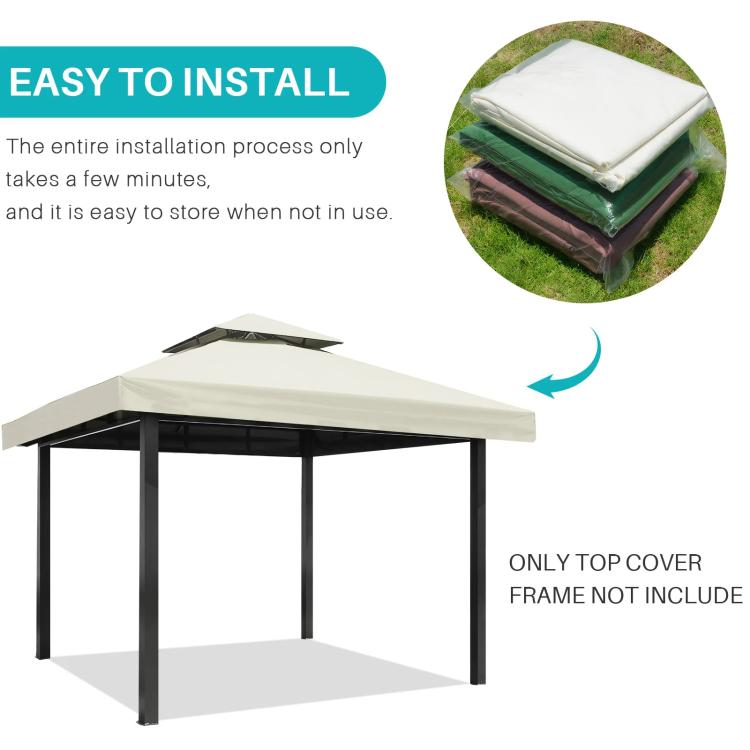 EASY TO INSTALL

The entire installation process only takes a few minutes,
and it is easy to store when not in use.

ONLY TOP COVER
FRAME NOT INCLUDE