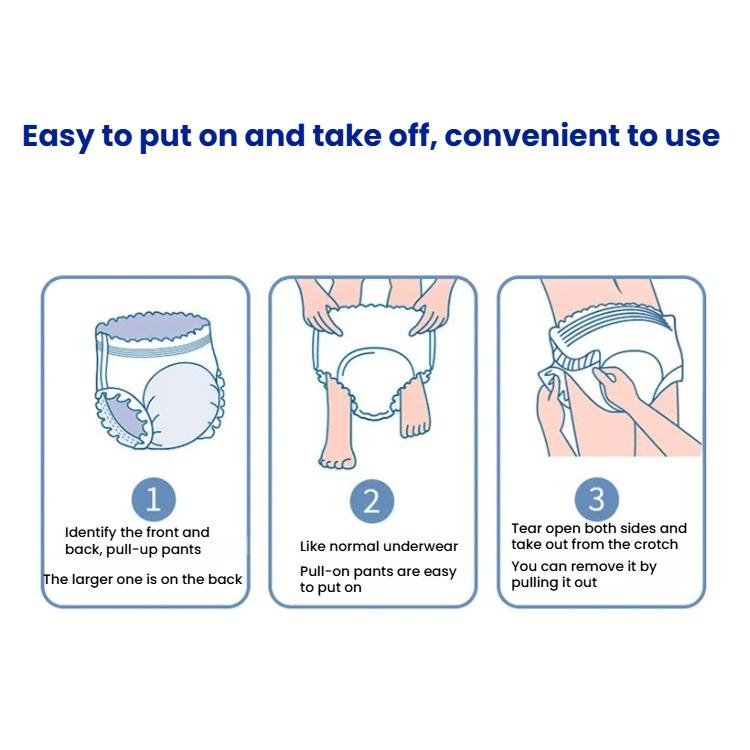 Easy to put on and take off, convenient to use

1

Identify the front and back, pull-up pants

The larger one is on the back

2

Like normal underwear

Pull-on pants are easy to put on

3

Tear open both sides and take out from the crotch

You can remove it by pulling it out