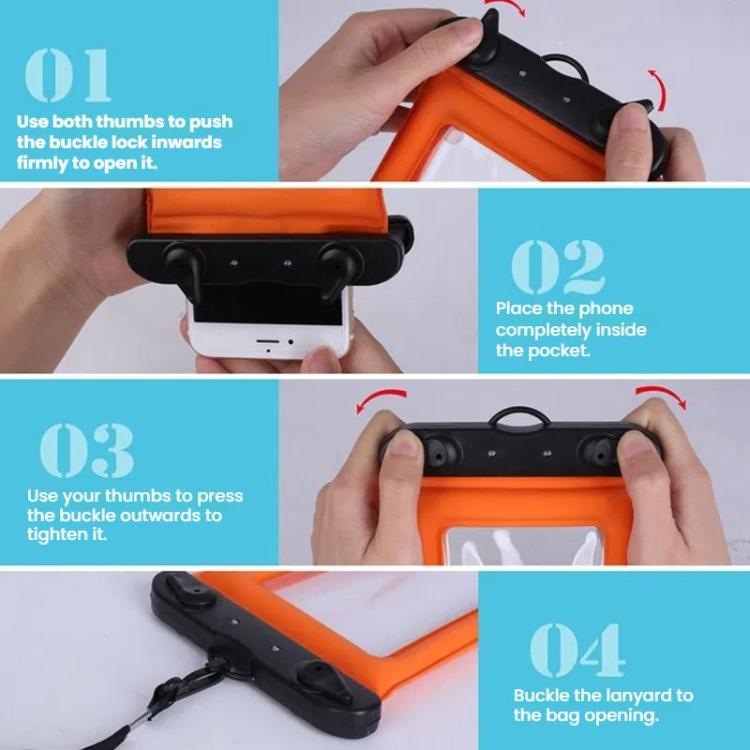 01
Use both thumbs to push the buckle lock inwards firmly to open it.

02
Place the phone completely inside the pocket.

03
Use your thumbs to press the buckle outwards to tighten it.

04
Buckle the lanyard to the bag opening.