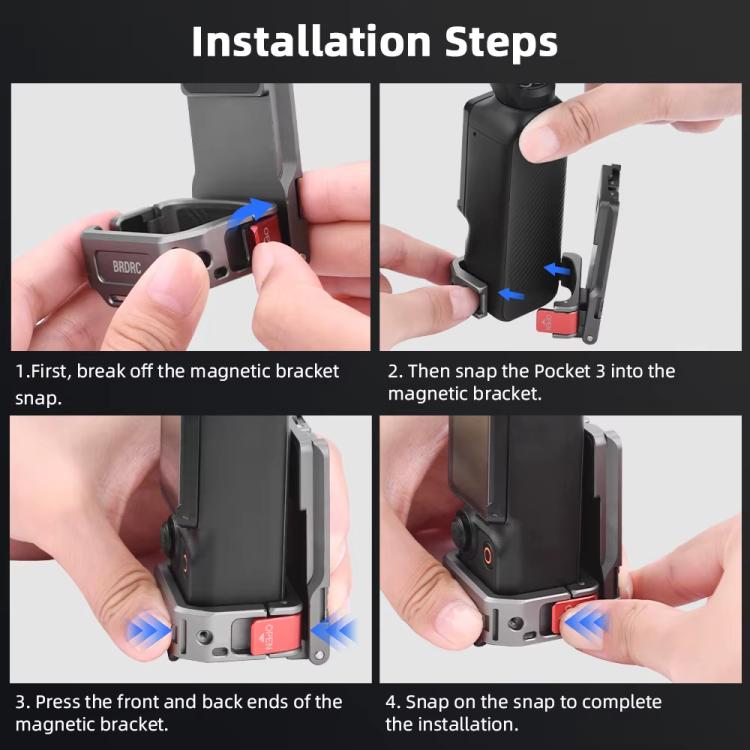 Installation Steps

BRDRC

OPEN

1.First, break off the magnetic bracket snap.

2. Then snap the Pocket 3 into the magnetic bracket.

OPEN

3. Press the front and back ends of the magnetic bracket.

4. Snap on the snap to complete the installation.