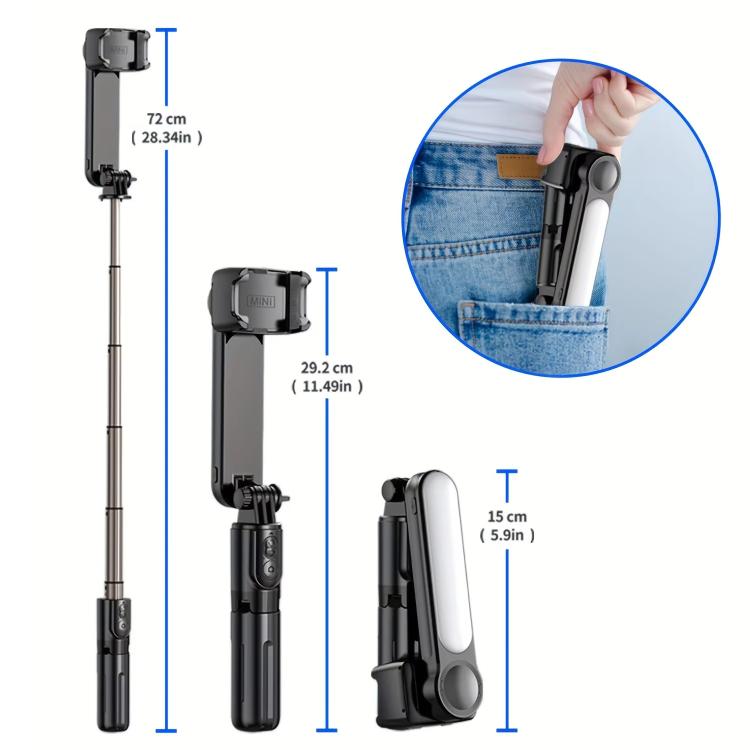 MINI

72 cm
( 28.34in )

MINI

29.2 cm
( 11.49in )

15 cm
( 5.9in )