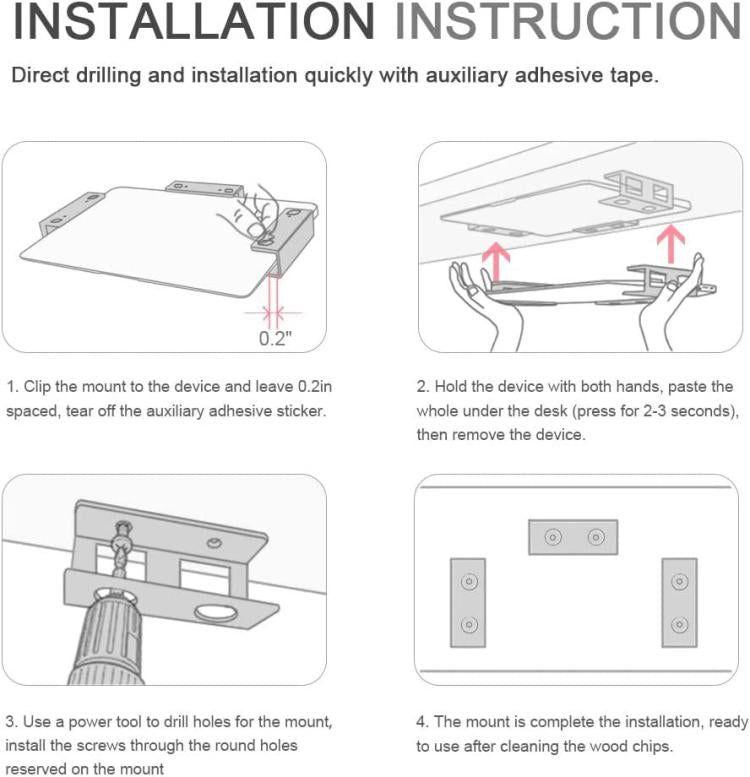 INSTALLATION INSTRUCTION

Direct drilling and installation quickly with auxiliary adhesive tape.

0.2"

1. Clip the mount to the device and leave 0.2in spaced, tear off the auxiliary adhesive sticker.

2. Hold the device with both hands, paste the whole under the desk (press for 2-3 seconds), then remove the device.

3. Use a power tool to drill holes for the mount, install the screws through the round holes reserved on the mount

4. The mount is complete the installation, ready to use after cleaning the wood chips.