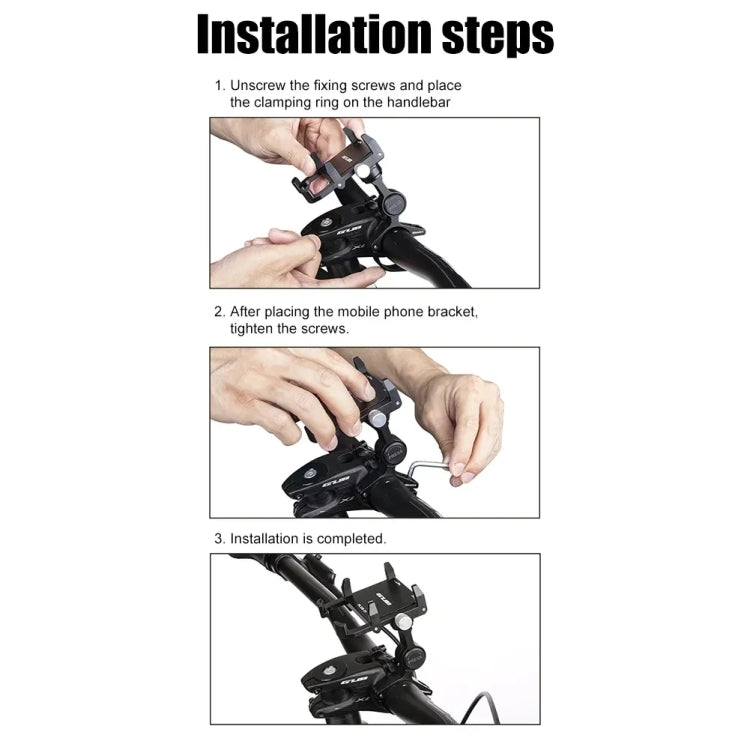 Installation steps

1. Unscrew the fixing screws and place the clamping ring on the handlebar

GUB

GUB

2. After placing the mobile phone bracket, tighten the screws.

GUB

3. Installation is completed.

GUB

GUB