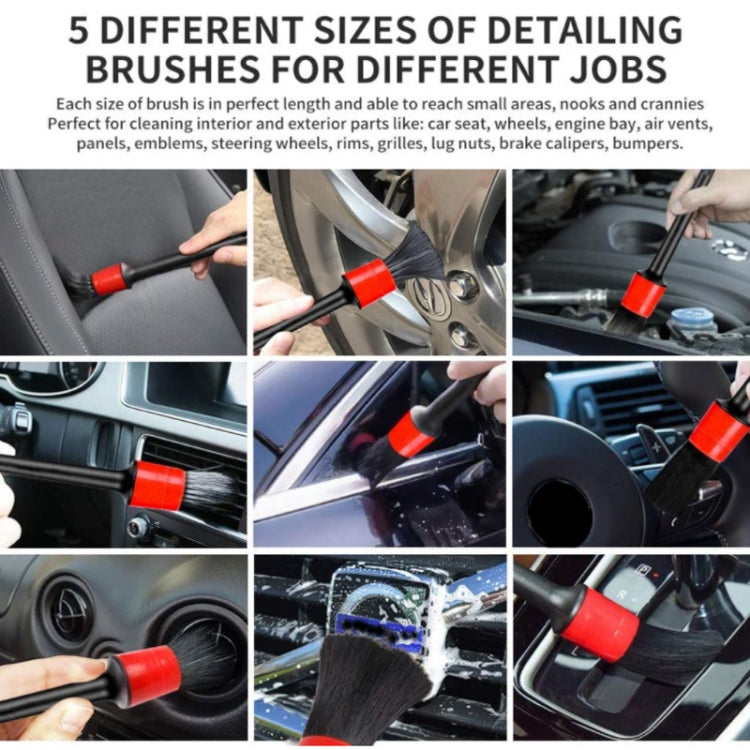 5 DIFFERENT SIZES OF DETAILING BRUSHES FOR DIFFERENT JOBS

Each size of brush is in perfect length and able to reach small areas, nooks and crannies Perfect for cleaning interior and exterior parts like: car seat, wheels, engine bay, air vents, panels, emblems, steering wheels, rims, grilles, lug nuts, brake calipers, bumpers.