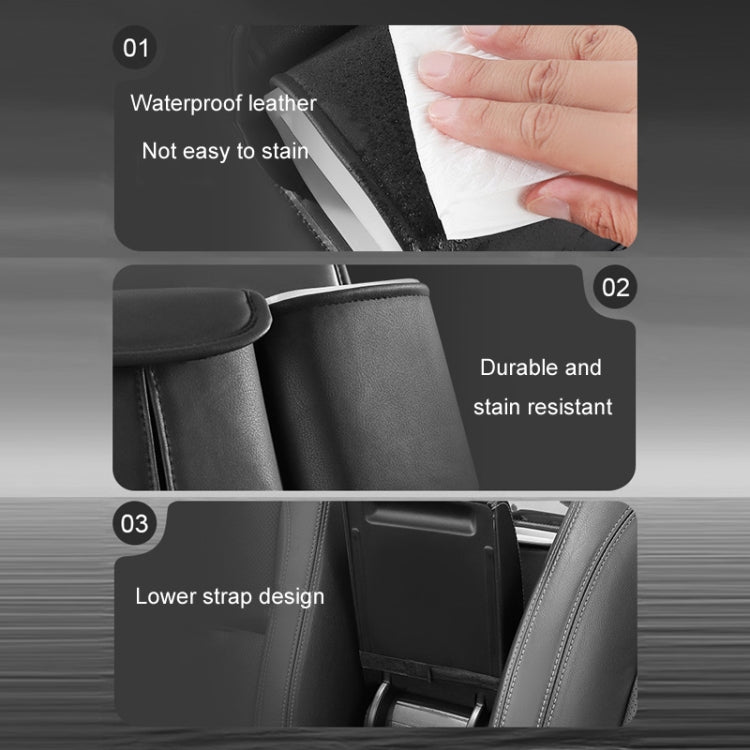 01

Waterproof leather

Not easy to stain

02

Durable and stain resistant

03

Lower strap design