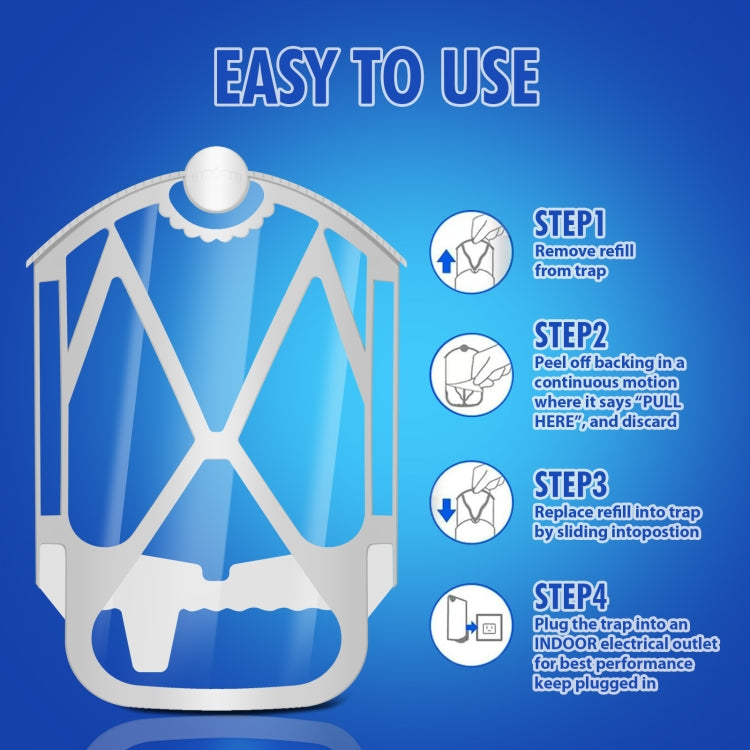 EASY TO USE

STEP1
Remove refill from trap

STEP2
Peel off backing in a continuous motion where it says "PULL HERE", and discard

STEP3
Replace refill into trap by sliding intopostion

STEP4
Plug the trap into an INDOOR electrical outlet for best performance keep plugged in