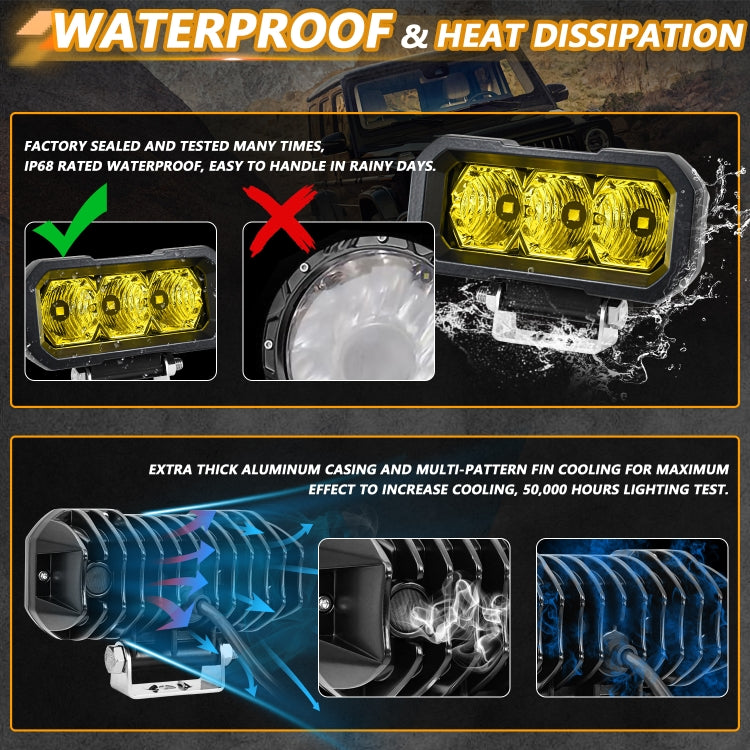 WATERPROOF & HEAT DISSIPATION

FACTORY SEALED AND TESTED MANY TIMES, IP68 RATED WATERPROOF, EASY TO HANDLE IN RAINY DAYS.

EXTRA THICK ALUMINUM CASING AND MULTI-PATTERN FIN COOLING FOR MAXIMUM EFFECT TO INCREASE COOLING, 50,000 HOURS LIGHTING TEST.