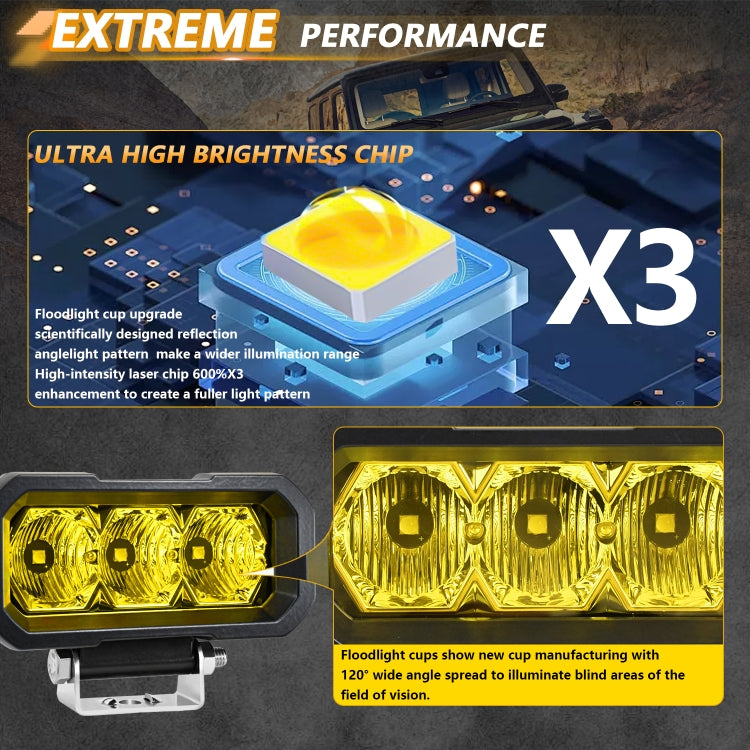 EXTREME PERFORMANCE

ULTRA HIGH BRIGHTNESS CHIP

X3

Floodlight cup upgrade scientifically designed reflection anglelight pattern make a wider illumination range High-intensity laser chip 600%X3 enhancement to create a fuller light pattern

Floodlight cups show new cup manufacturing with 120° wide angle spread to illuminate blind areas of the field of vision.