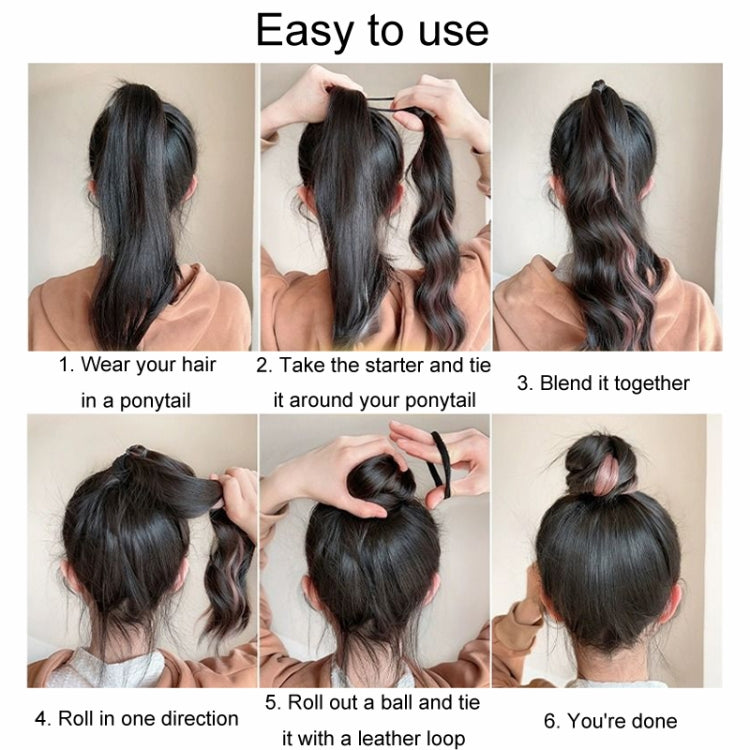 Easy to use

1. Wear your hair in a ponytail

2. Take the starter and tie it around your ponytail

3. Blend it together

4. Roll in one direction

5. Roll out a ball and tie it with a leather loop

6. You're done