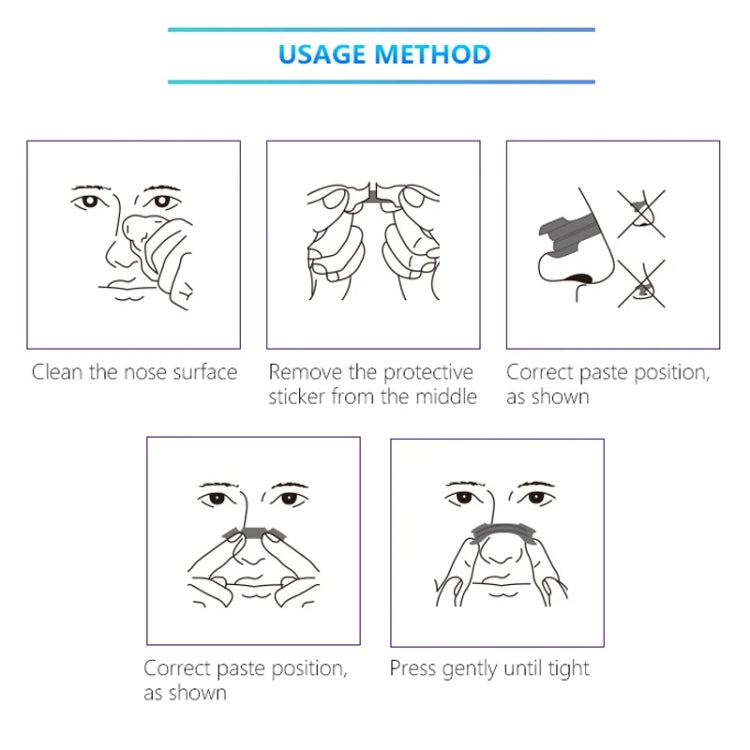 USAGE METHOD

Clean the nose surface

Remove the protective sticker from the middle

Correct paste position, as shown

Correct paste position, as shown

Press gently until tight