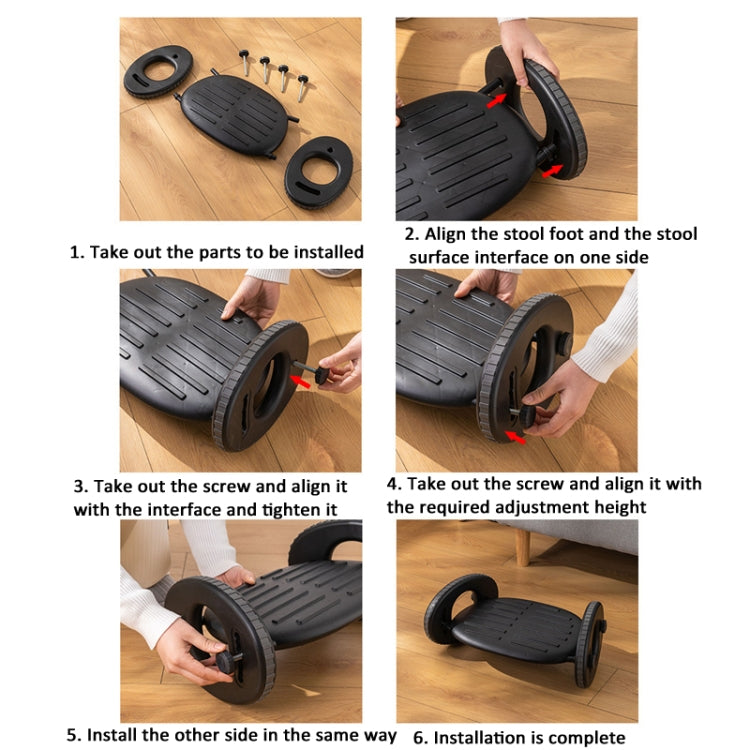 1. Take out the parts to be installed

2. Align the stool foot and the stool surface interface on one side

3. Take out the screw and align it with the interface and tighten it

4. Take out the screw and align it with the required adjustment height

5. Install the other side in the same way

6. Installation is complete