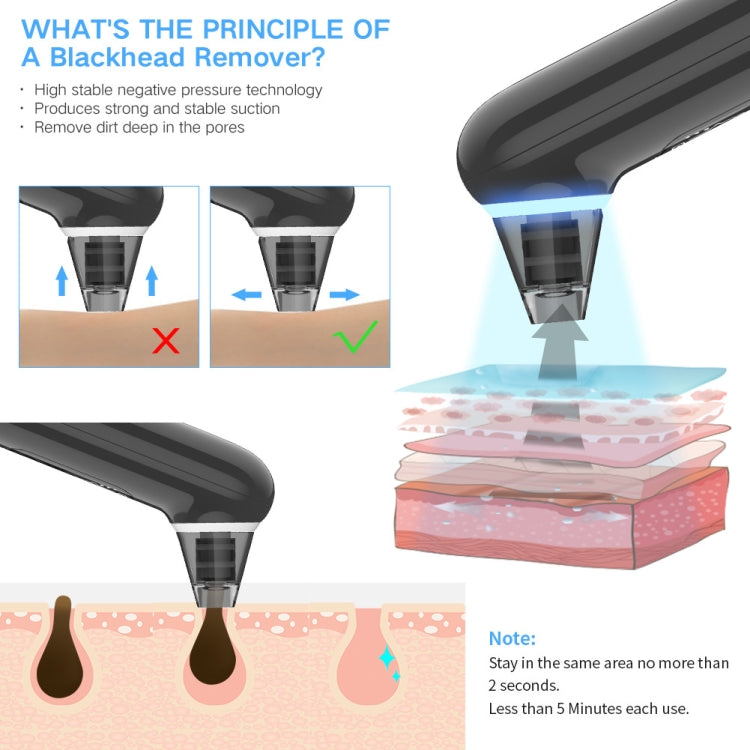 WHAT'S THE PRINCIPLE OF
A Blackhead Remover?

· High stable negative pressure technology
· Produces strong and stable suction
· Remove dirt deep in the pores

Note:
Stay in the same area no more than 2 seconds.
Less than 5 Minutes each use.