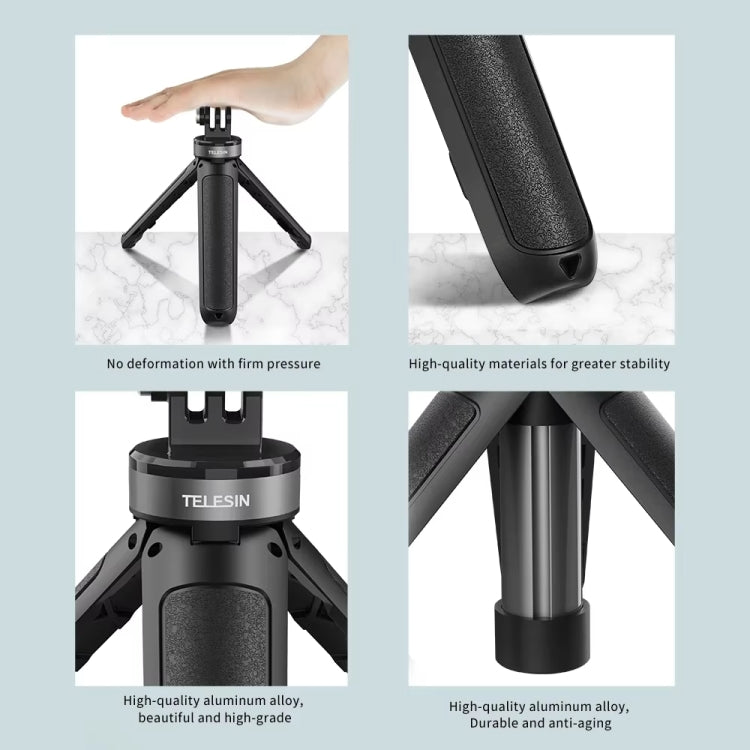 TELESIN

No deformation with firm pressure

High-quality materials for greater stability

TELESIN

High-quality aluminum alloy, beautiful and high-grade

High-quality aluminum alloy, Durable and anti-aging