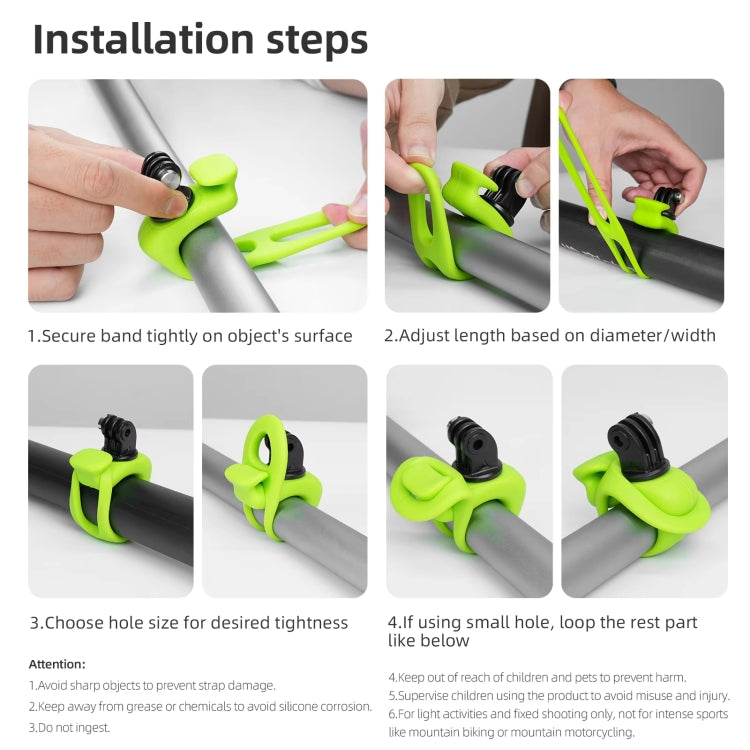 Installation steps

1.Secure band tightly on object's surface

2.Adjust length based on diameter/width

3.Choose hole size for desired tightness

4.If using small hole, loop the rest part like below

Attention:

1.Avoid sharp objects to prevent strap damage.

2.Keep away from grease or chemicals to avoid silicone corrosion.

3.Do not ingest.

4.Keep out of reach of children and pets to prevent harm.

5.Supervise children using the product to avoid misuse and injury.

6.For light activities and fixed shooting only, not for intense sports like mountain biking or mountain motorcycling.