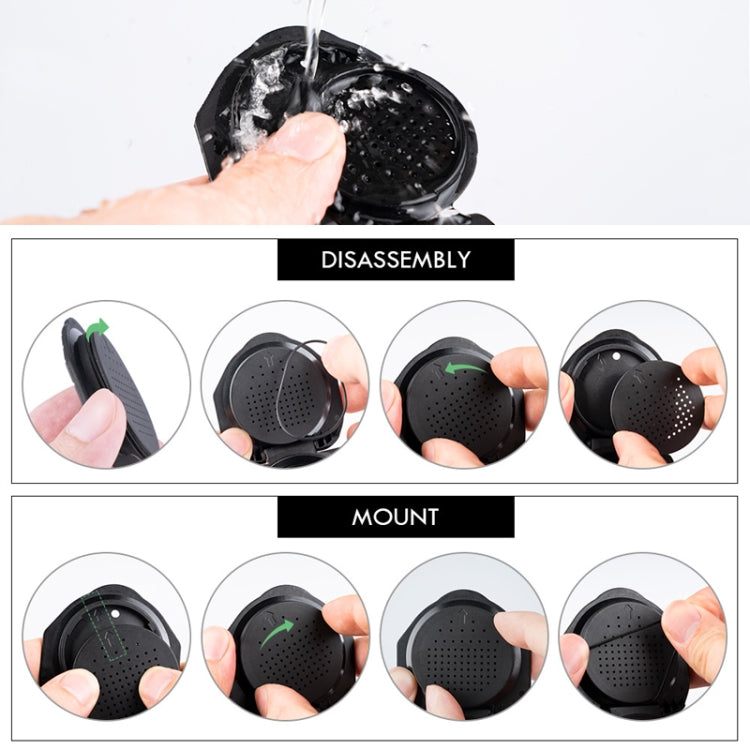 DISASSEMBLY

MOUNT