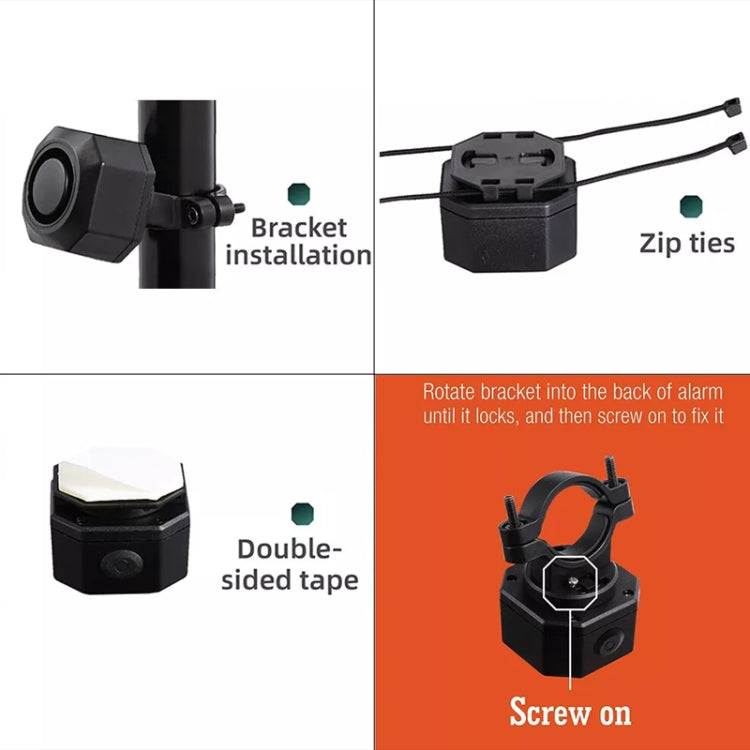 Bracket installation

Zip ties

Double-sided tape

Rotate bracket into the back of alarm until it locks, and then screw on to fix it

Screw on